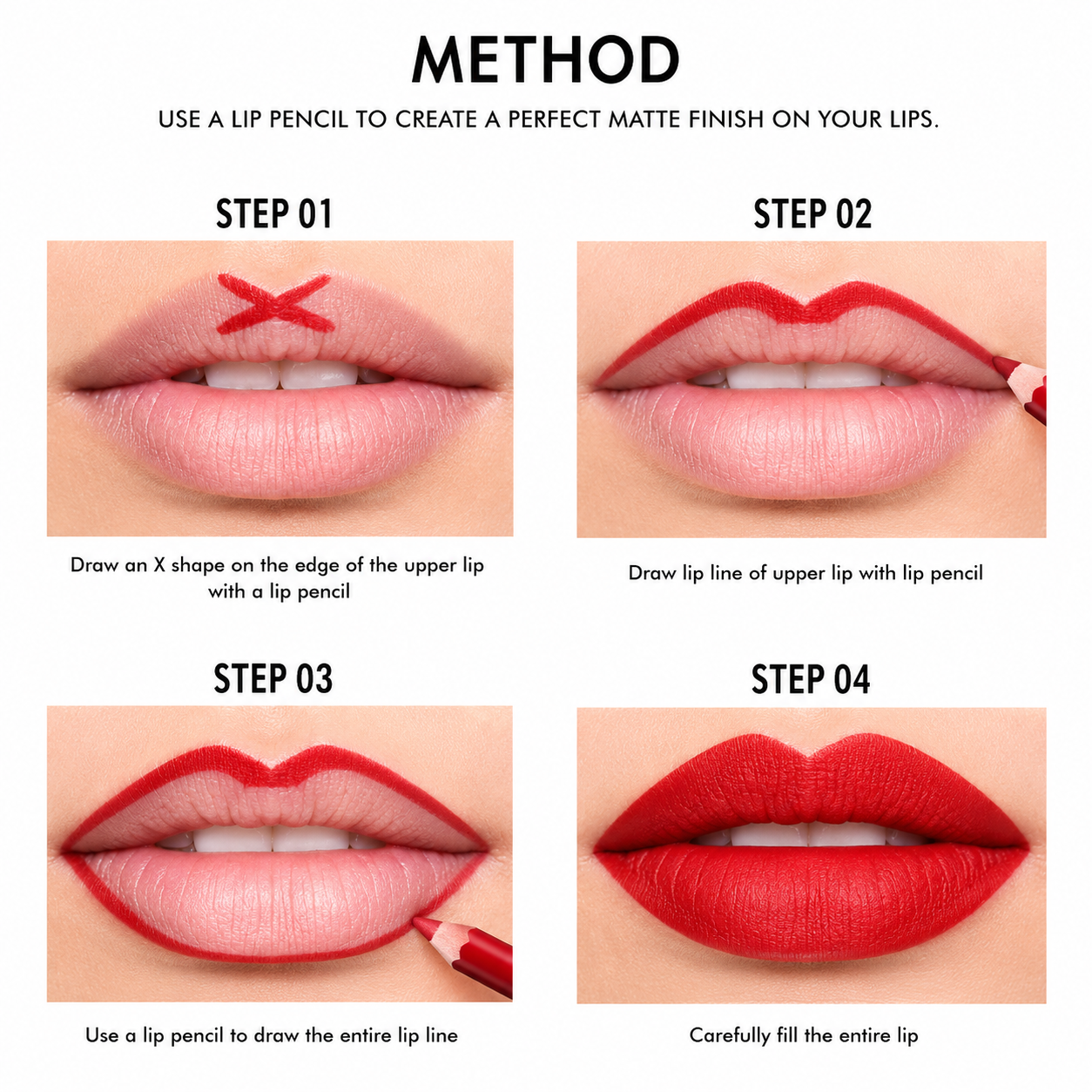 METHOD

USE A LIP PENCIL TO CREATE A PERFECT MATTE FINISH ON YOUR LIPS.

STEP 01

Draw an X shape on the edge of the upper lip with a lip pencil

STEP 02

Draw lip line of upper lip with lip pencil

STEP 03

Use a lip pencil to draw the entire lip line

STEP 04

Carefully fill the entire lip